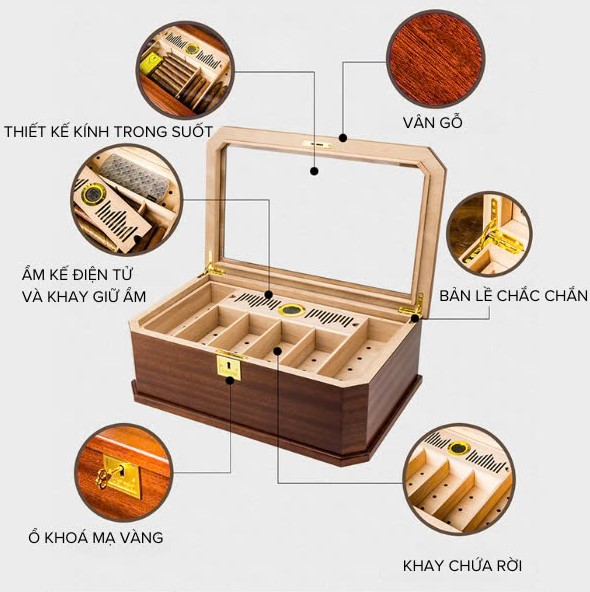 THIẾT KẾ KÍNH TRONG SUỐT

VÂN GỖ

ẨM KẾ ĐIỆN TỬ VÀ KHAY GIỮ ẨM

BẢN LỀ CHẮC CHẮN

Ổ KHOÁ MẠ VÀNG

KHAY CHỨA RỜI